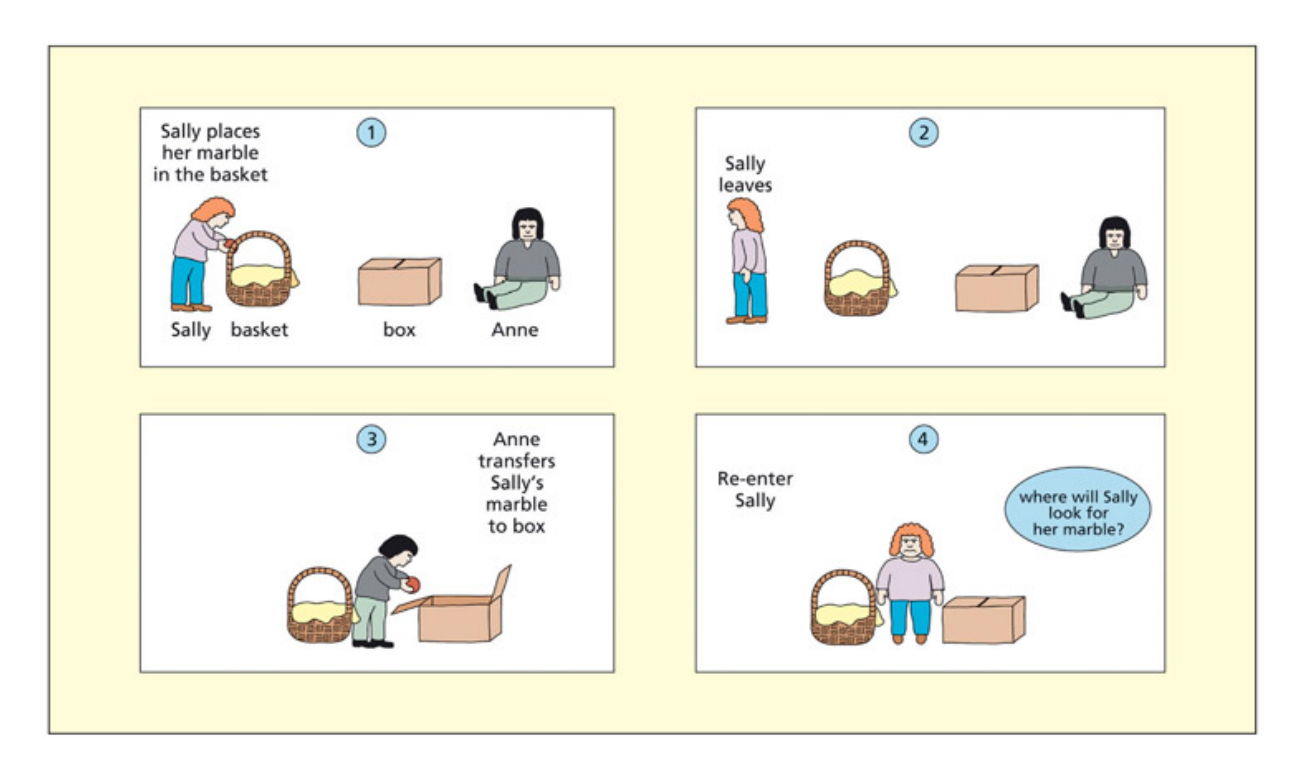 1

Sally places her marble in the basket

Sally basket box Anne

2

Sally leaves

3

Anne transfers Sally's marble to box

4

Re-enter Sally

where will Sally look for her marble?