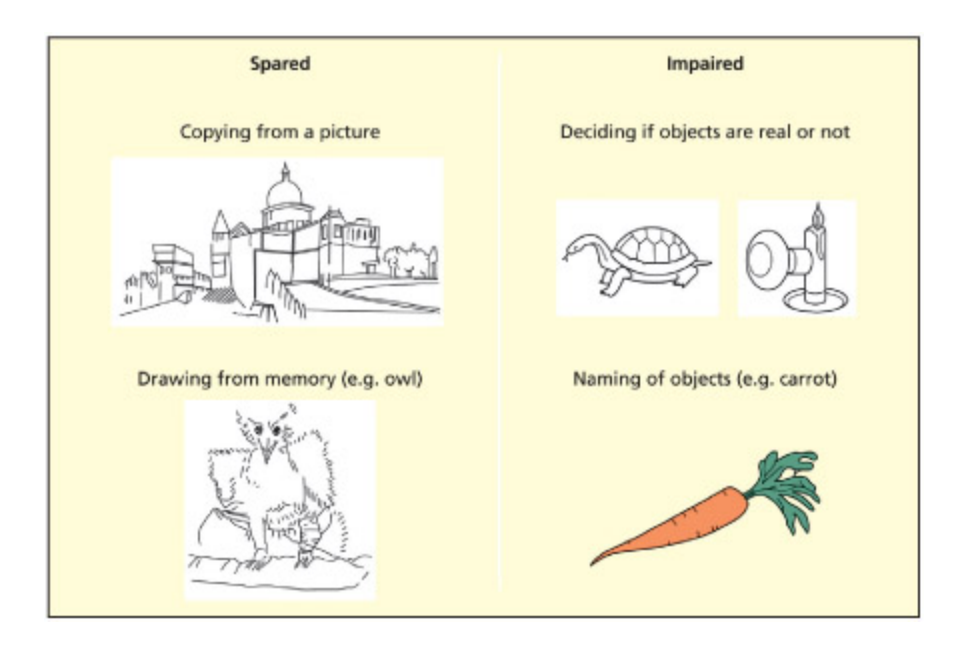 Spared

Copying from a picture

Drawing from memory (e.g. owl)

Impaired

Deciding if objects are real or not

Naming of objects (e.g. carrot)